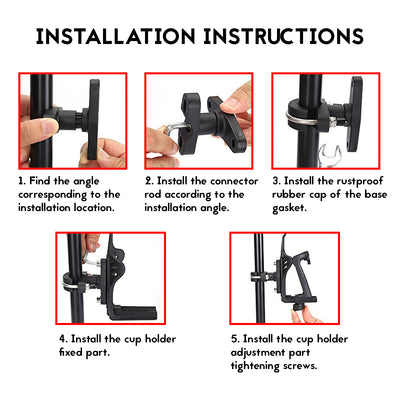 INSTALLATION INSTRUCTIONS

1. Find the angle corresponding to the installation location.

2. Install the connector rod according to the installation angle.

3. Install the rustproof rubber cap of the base gasket.

4. Install the cup holder fixed part.

5. Install the cup holder adjustment part tightening screws.